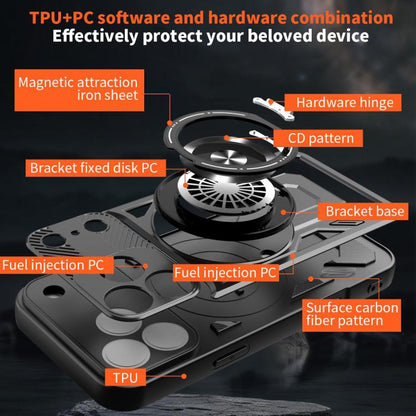 TPU+PC software and hardware combination
Effectively protect your beloved device

Magnetic attraction iron sheet

Hardware hinge

CD pattern

Bracket fixed disk PC

Bracket base

Fuel injection PC

Fuel injection PC

Surface carbon fiber pattern

TPU